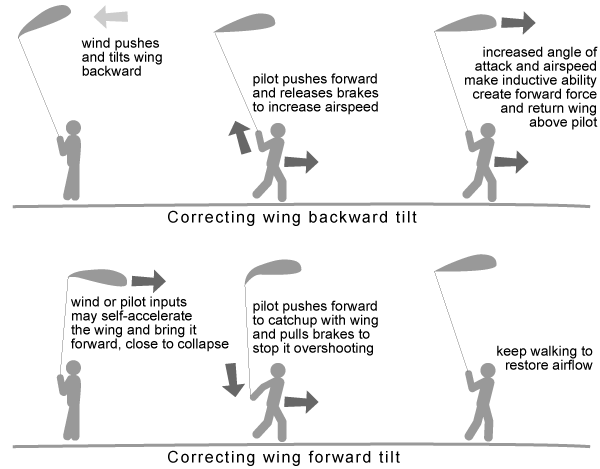 wind pushes and tilts wing backward

pilot pushes forward and releases brakes to increase airspeed

increased angle of attack and airspeed make inductive ability create forward force and return wing above pilot

Correcting wing backward tilt

wind or pilot inputs may self-accelerate the wing and bring it forward, close to collapse

pilot pushes forward to catchup with wing and pulls brakes to stop it overshooting

keep walking to restore airflow

Correcting wing forward tilt